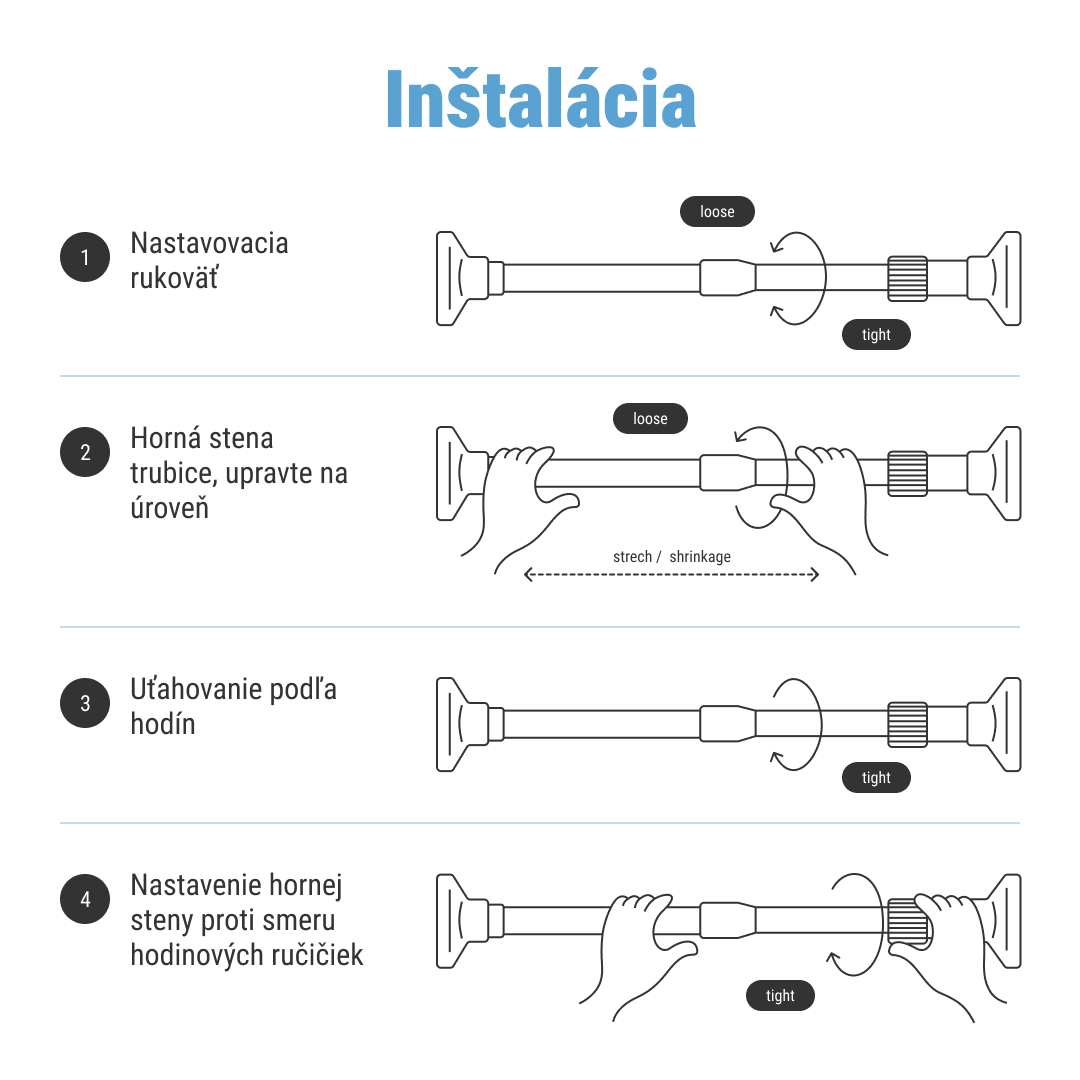 Inštalácia

1
Nastavovacia rukoväť

loose

tight

2
Horná stena trubice, upravte na úroveň

loose

strech / shrinkage

3
Uťahovanie podľa hodín

tight

4
Nastavenie hornej steny proti smeru hodinových ručičiek

tight